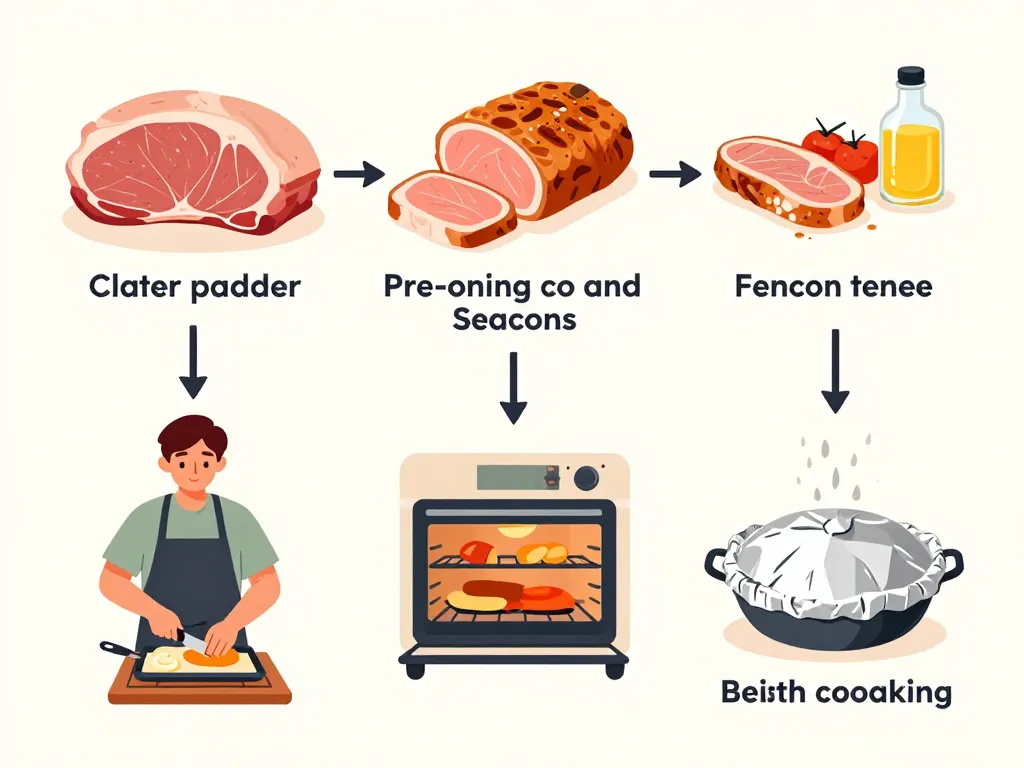 Clater padder

Pre-oning co and Seacons

Fencon tenee

Beisth cooaking